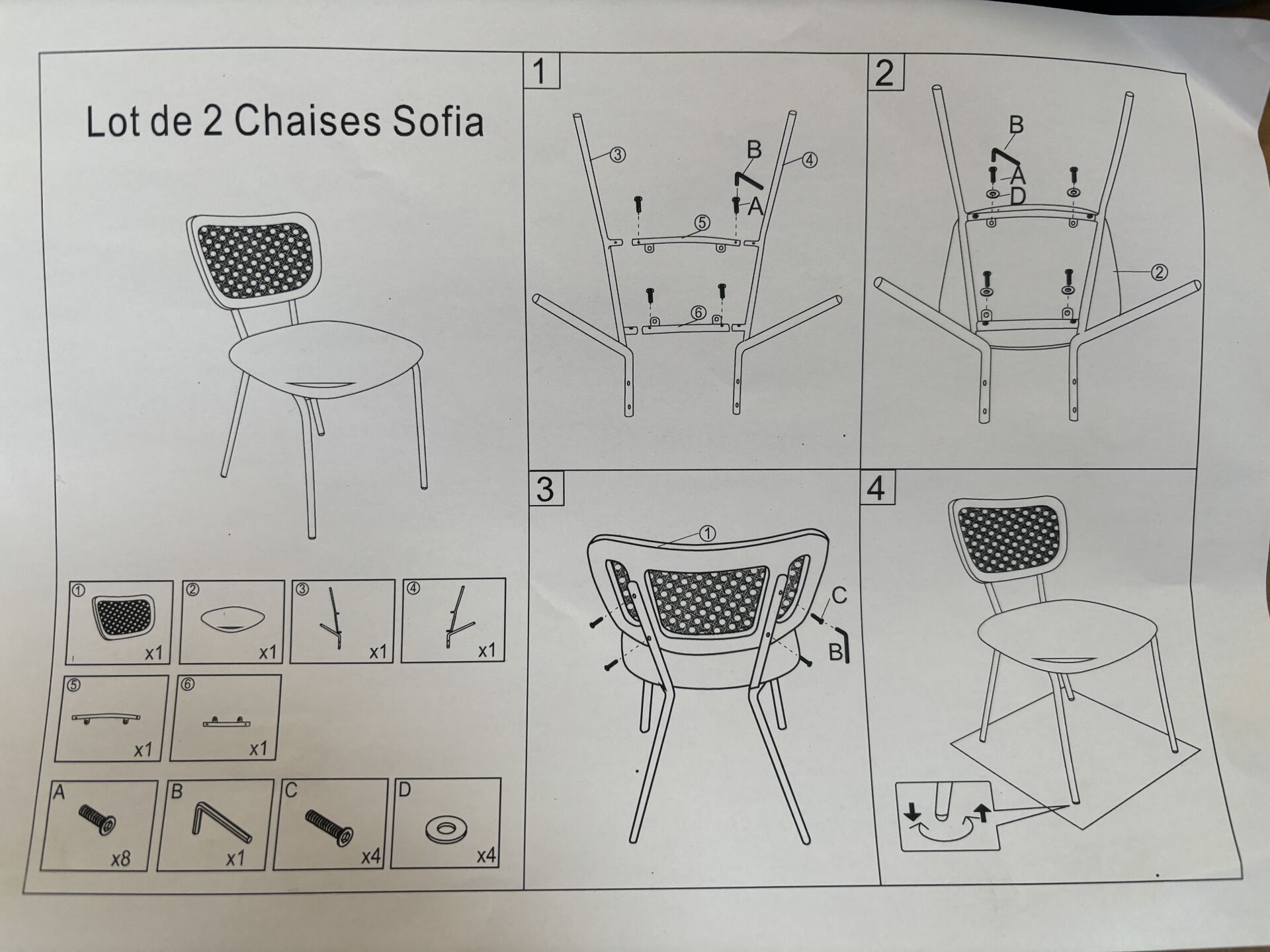 Lot de 2 Chaises Sofia

①
x1

②
x1

③
x1

④
x1

⑤
x1

⑥
x1

A
x8

B
x1

C
x4

D
x4

1
③
B
④
A
⑤
⑥

2
B
A
D
②

3
①
C
B

4